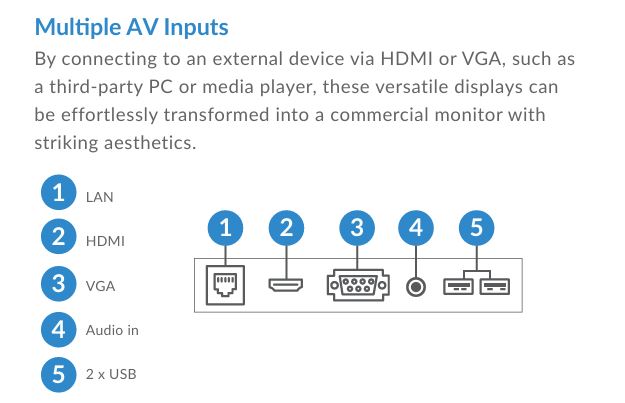 Multiple AV Inputs

By connecting to an external device via HDMI or VGA, such as a third-party PC or media player, these versatile displays can be effortlessly transformed into a commercial monitor with striking aesthetics.

1 LAN
2 HDMI
3 VGA
4 Audio in
5 2 x USB

1 2 3 4 5